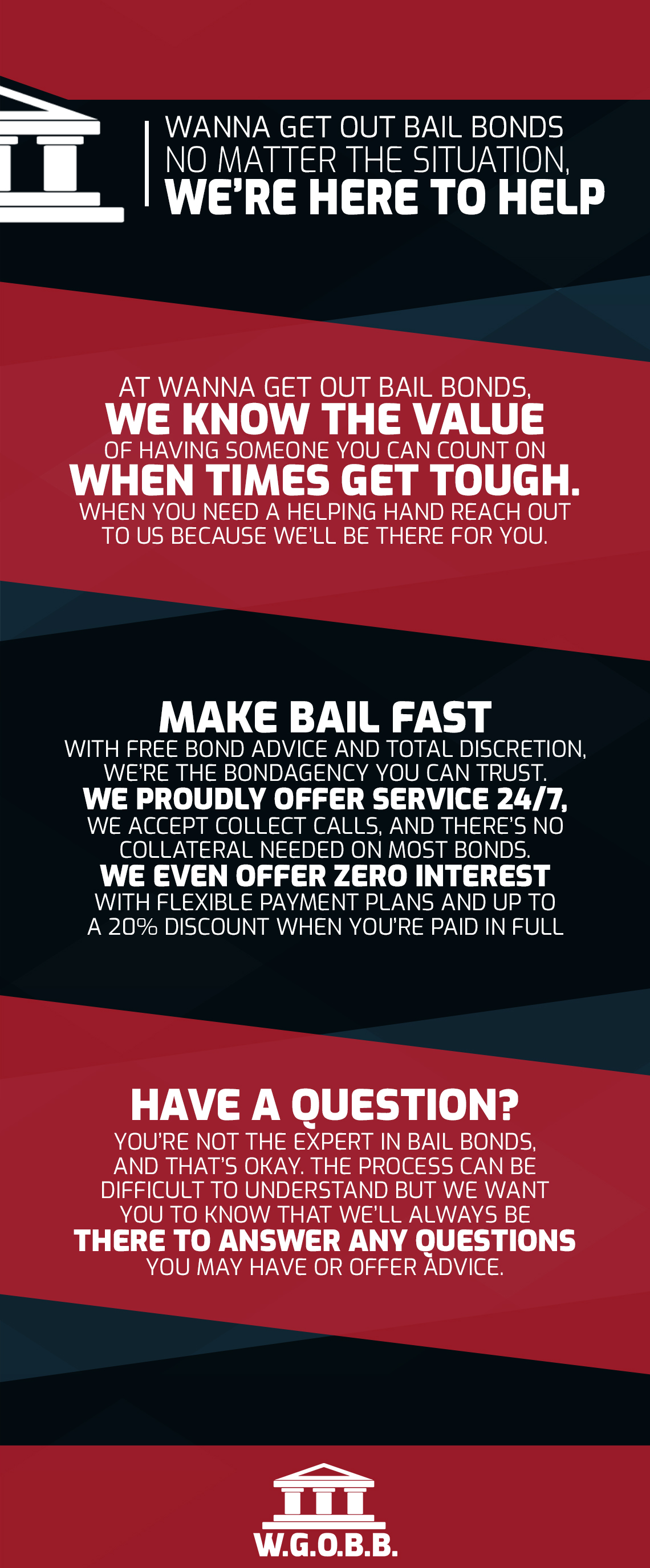 WANNA GET OUT BAIL BONDS
NO MATTER THE SITUATION,
WE'RE HERE TO HELP

AT WANNA GET OUT BAIL BONDS, WE KNOW THE VALUE OF HAVING SOMEONE YOU CAN COUNT ON WHEN TIMES GET TOUGH. WHEN YOU NEED A HELPING HAND REACH OUT TO US BECAUSE WE'LL BE THERE FOR YOU.

MAKE BAIL FAST
WITH FREE BOND ADVICE AND TOTAL DISCRETION, WE'RE THE BONDAGENCY YOU CAN TRUST. WE PROUDLY OFFER SERVICE 24/7, WE ACCEPT COLLECT CALLS, AND THERE'S NO COLLATERAL NEEDED ON MOST BONDS. WE EVEN OFFER ZERO INTEREST WITH FLEXIBLE PAYMENT PLANS AND UP TO A 20% DISCOUNT WHEN YOU'RE PAID IN FULL

HAVE A QUESTION?
YOU'RE NOT THE EXPERT IN BAIL BONDS, AND THAT'S OKAY. THE PROCESS CAN BE DIFFICULT TO UNDERSTAND BUT WE WANT YOU TO KNOW THAT WE'LL ALWAYS BE THERE TO ANSWER ANY QUESTIONS YOU MAY HAVE OR OFFER ADVICE.

W.G.O.B.B.