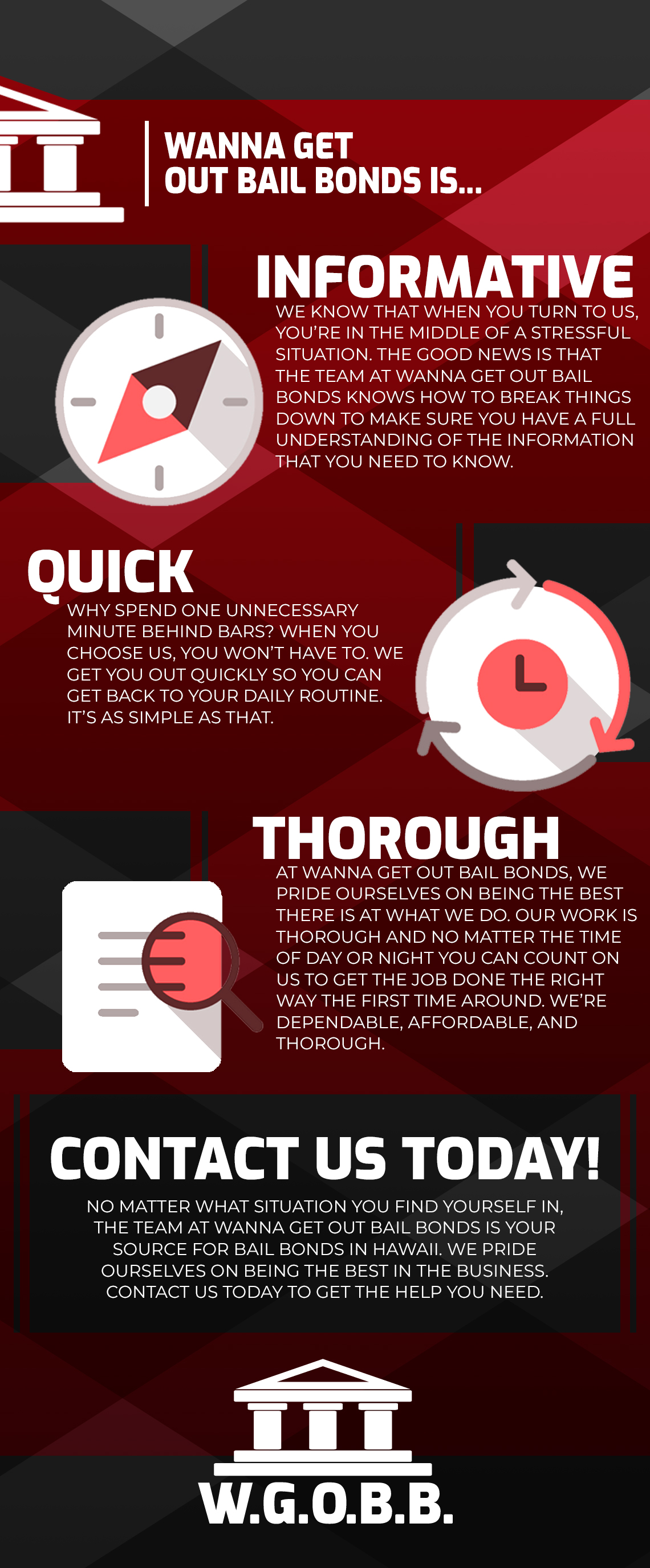 WANNA GET OUT BAIL BONDS IS...

INFORMATIVE

WE KNOW THAT WHEN YOU TURN TO US, YOU'RE IN THE MIDDLE OF A STRESSFUL SITUATION. THE GOOD NEWS IS THAT THE TEAM AT WANNA GET OUT BAIL BONDS KNOWS HOW TO BREAK THINGS DOWN TO MAKE SURE YOU HAVE A FULL UNDERSTANDING OF THE INFORMATION THAT YOU NEED TO KNOW.

QUICK

WHY SPEND ONE UNNECESSARY MINUTE BEHIND BARS? WHEN YOU CHOOSE US, YOU WON'T HAVE TO. WE GET YOU OUT QUICKLY SO YOU CAN GET BACK TO YOUR DAILY ROUTINE. IT'S AS SIMPLE AS THAT.

THOROUGH

AT WANNA GET OUT BAIL BONDS, WE PRIDE OURSELVES ON BEING THE BEST THERE IS AT WHAT WE DO. OUR WORK IS THOROUGH AND NO MATTER THE TIME OF DAY OR NIGHT YOU CAN COUNT ON US TO GET THE JOB DONE THE RIGHT WAY THE FIRST TIME AROUND. WE'RE DEPENDABLE, AFFORDABLE, AND THOROUGH.

CONTACT US TODAY!

NO MATTER WHAT SITUATION YOU FIND YOURSELF IN, THE TEAM AT WANNA GET OUT BAIL BONDS IS YOUR SOURCE FOR BAIL BONDS IN HAWAII. WE PRIDE OURSELVES ON BEING THE BEST IN THE BUSINESS. CONTACT US TODAY TO GET THE HELP YOU NEED.

W.G.O.B.B.