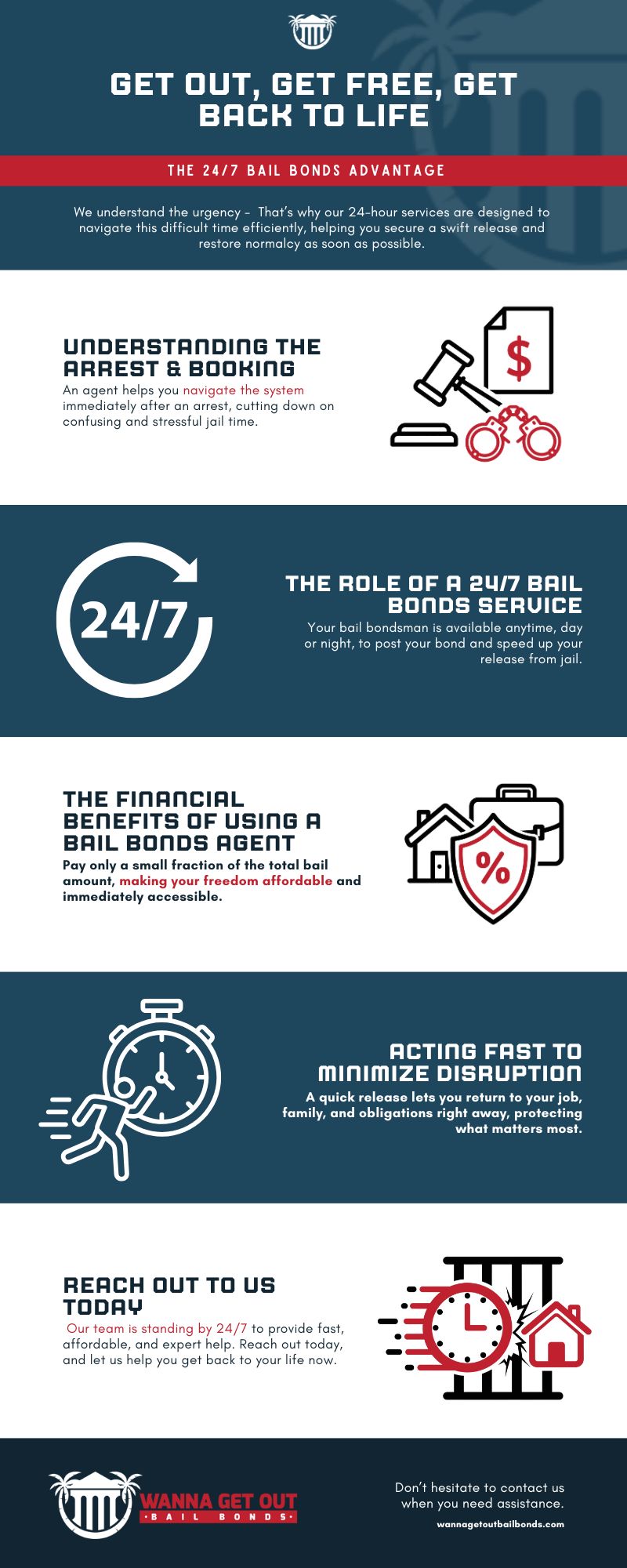 GET OUT, GET FREE, GET BACK TO LIFE

THE 24/7 BAIL BONDS ADVANTAGE

We understand the urgency – That's why our 24-hour services are designed to navigate this difficult time efficiently, helping you secure a swift release and restore normalcy as soon as possible.

UNDERSTANDING THE ARREST & BOOKING

An agent helps you navigate the system immediately after an arrest, cutting down on confusing and stressful jail time.

$

24/7

THE ROLE OF A 24/7 BAIL BONDS SERVICE

Your bail bondsman is available anytime, day or night, to post your bond and speed up your release from jail.

THE FINANCIAL BENEFITS OF USING A BAIL BONDS AGENT

Pay only a small fraction of the total bail amount, making your freedom affordable and immediately accessible.

%

ACTING FAST TO MINIMIZE DISRUPTION

A quick release lets you return to your job, family, and obligations right away, protecting what matters most.

REACH OUT TO US TODAY

Our team is standing by 24/7 to provide fast, affordable, and expert help. Reach out today, and let us help you get back to your life now.

WANNA GET OUT
BAIL BONDS

Don't hesitate to contact us when you need assistance.

wannagetoutbailbonds.com